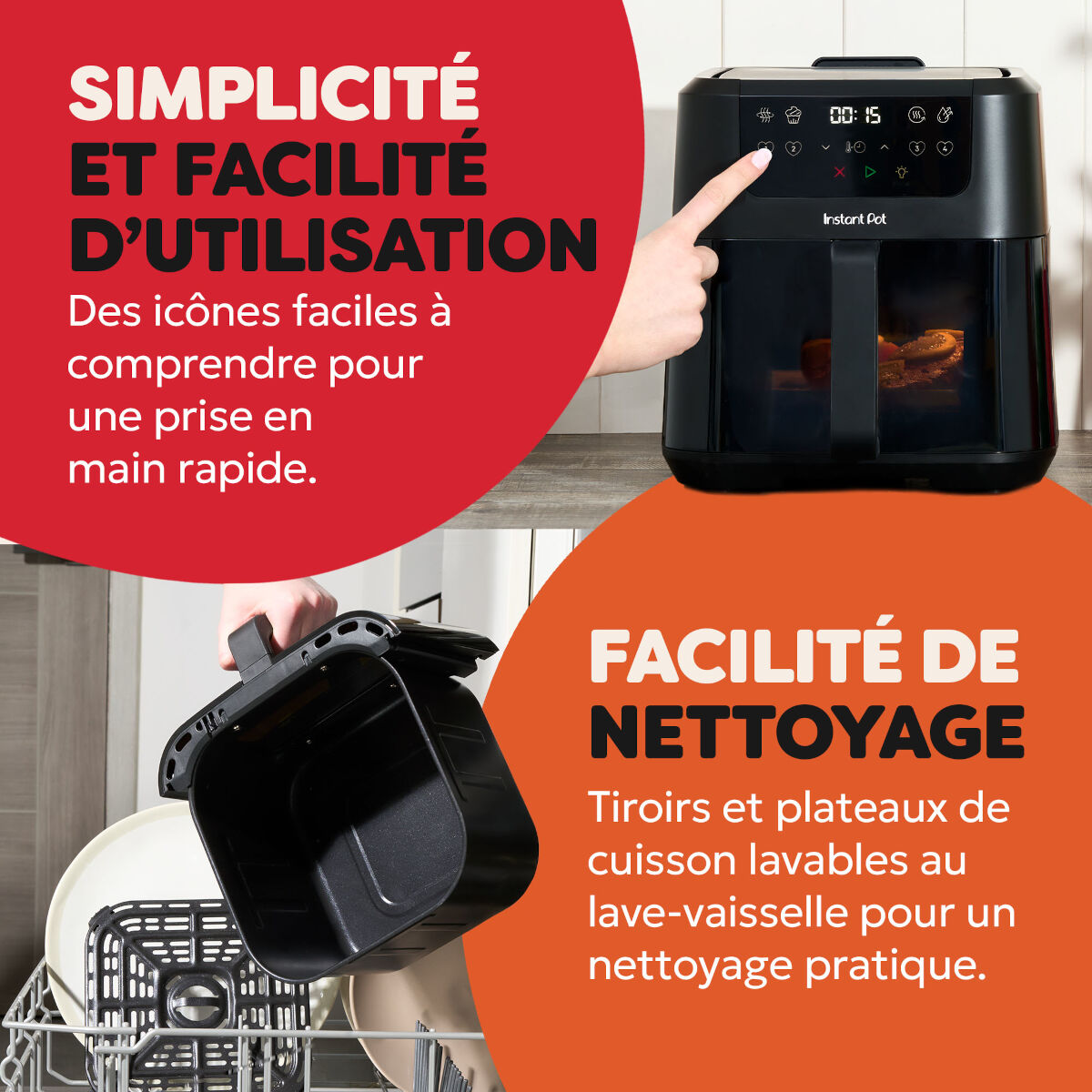 SIMPLICITÉ ET FACILITÉ D'UTILISATION

Des icônes faciles à comprendre pour une prise en main rapide.

00:15

2

3

4

Instant Pot

FACILITÉ DE NETTOYAGE

Tiroirs et plateaux de cuisson lavables au lave-vaisselle pour un nettoyage pratique.